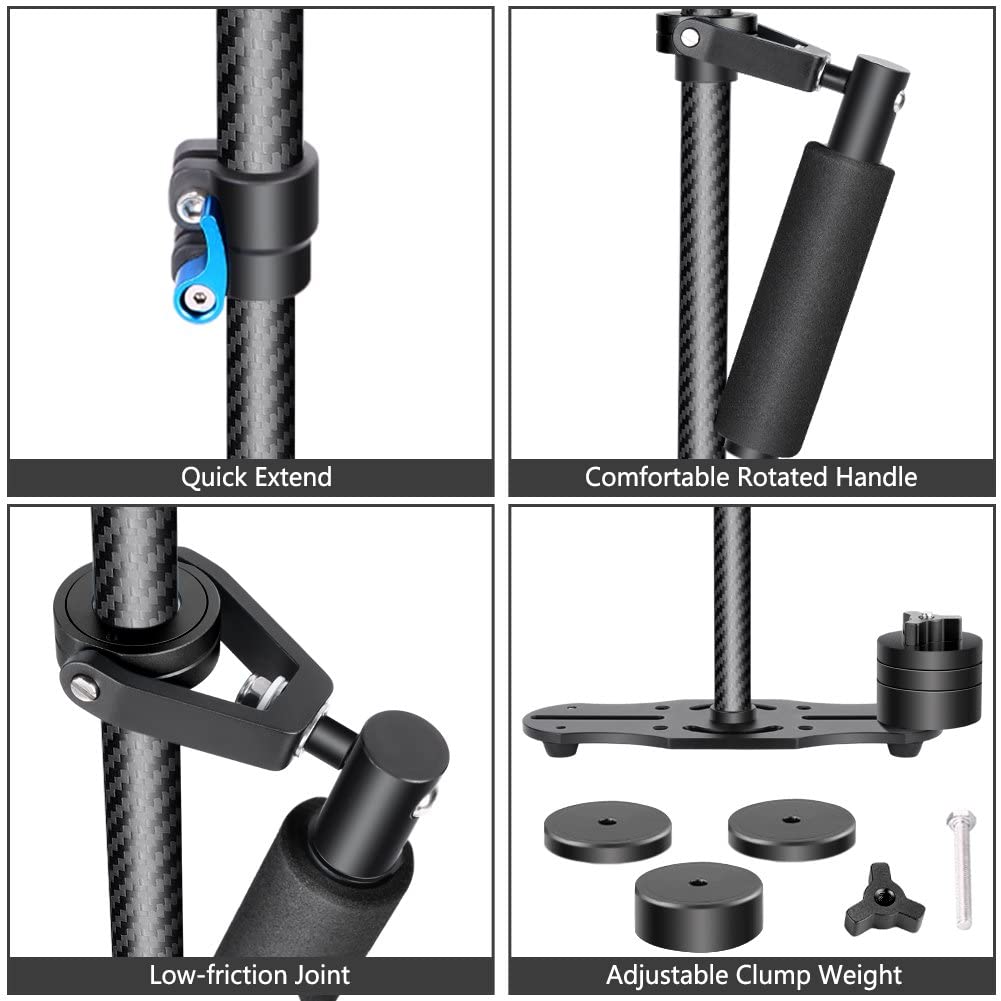 Quick Extend

Comfortable Rotated Handle

Low-friction Joint

Adjustable Clump Weight